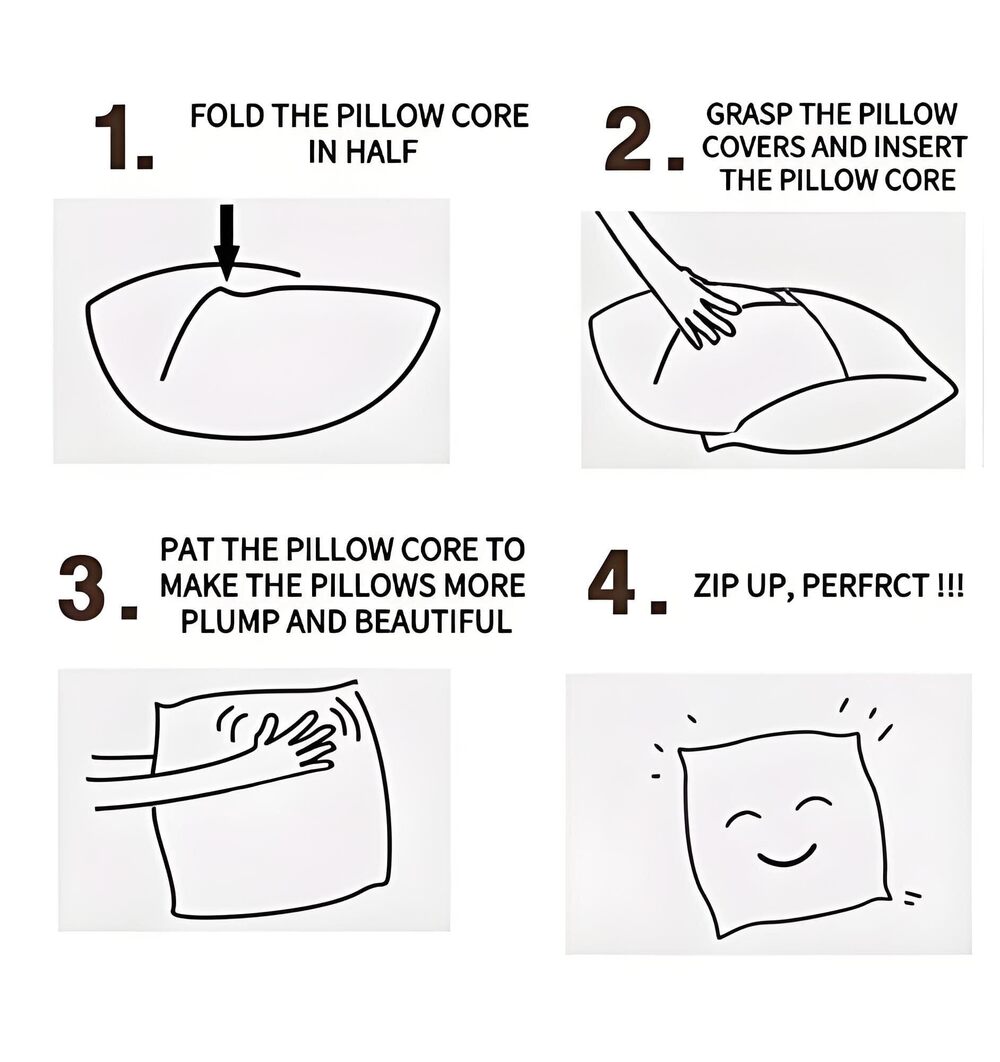 1. FOLD THE PILLOW CORE IN HALF

2. GRASP THE PILLOW COVERS AND INSERT THE PILLOW CORE

3. PAT THE PILLOW CORE TO MAKE THE PILLOWS MORE PLUMP AND BEAUTIFUL

4. ZIP UP, PERFRCT !!!